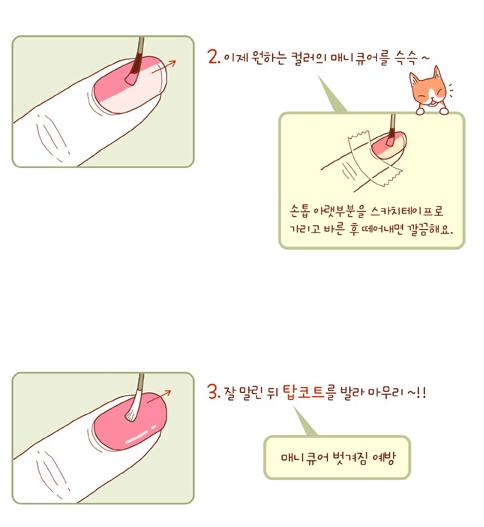 2. 이제 원하는 컬러의 매니큐어를 슥슥 ~

손톱 아랫부분을 스카치테이프로 가리고 바른 후 떼어내면 깔끔해요.

3. 잘 말린 뒤 탑코트를 발라 마무리 ~!!

매니큐어 벗겨짐 예방