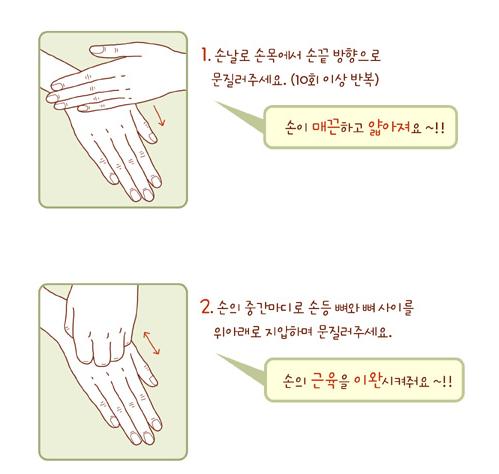 1. 손날로 손목에서 손끝 방향으로 문질러주세요. (10회 이상 반복)

손이 매끈하고 얇아져요 ~!!

2. 손의 중간마디로 손등 뼈와 뼈 사이를 위아래로 지압하며 문질러주세요.

손의 근육을 이완시켜줘요 ~!!